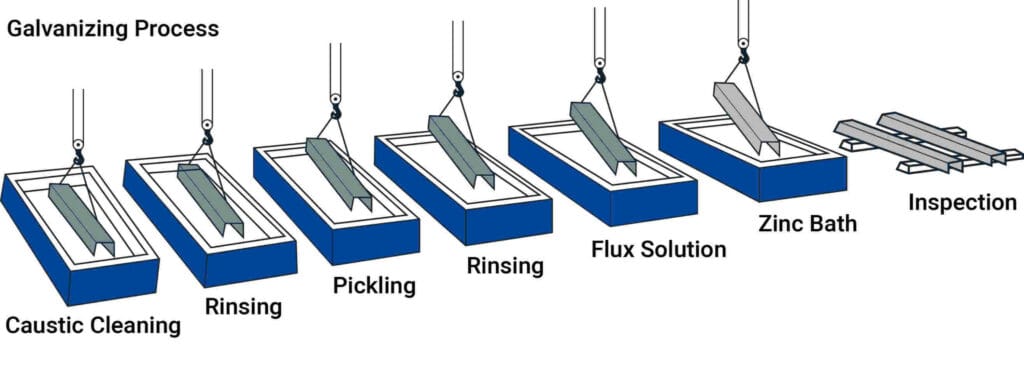 Galvanizing Process

Caustic Cleaning

Rinsing

Pickling

Rinsing

Flux Solution

Zinc Bath

Inspection